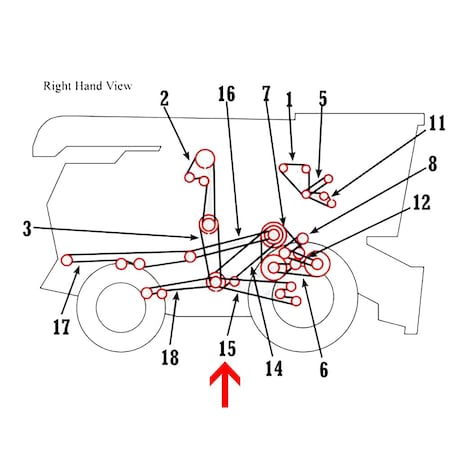 Right Hand View

2
16
7
1
5
11
8
12
3
17
18
15
14
6